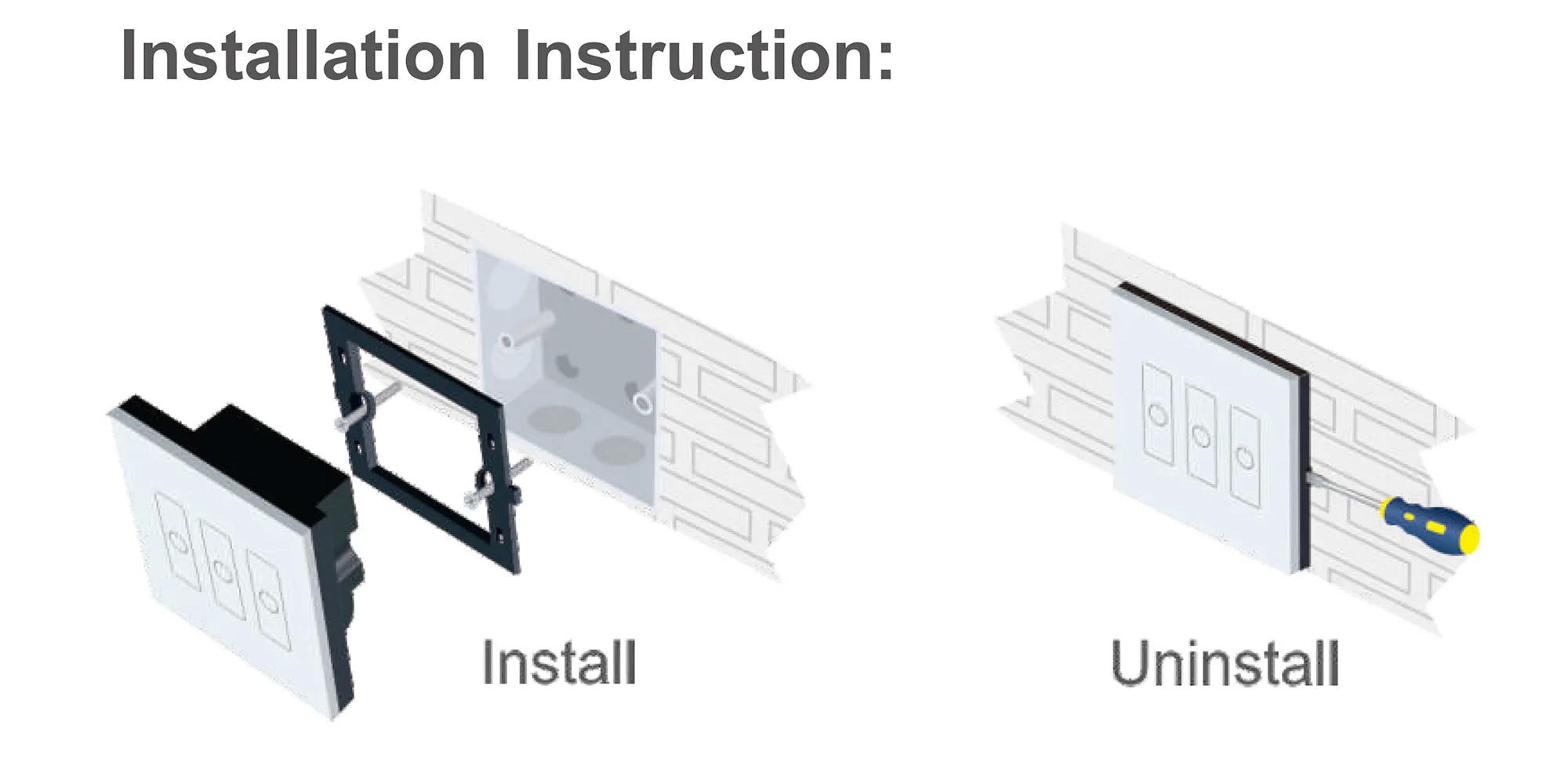 Installation Instruction:

Install

Uninstall